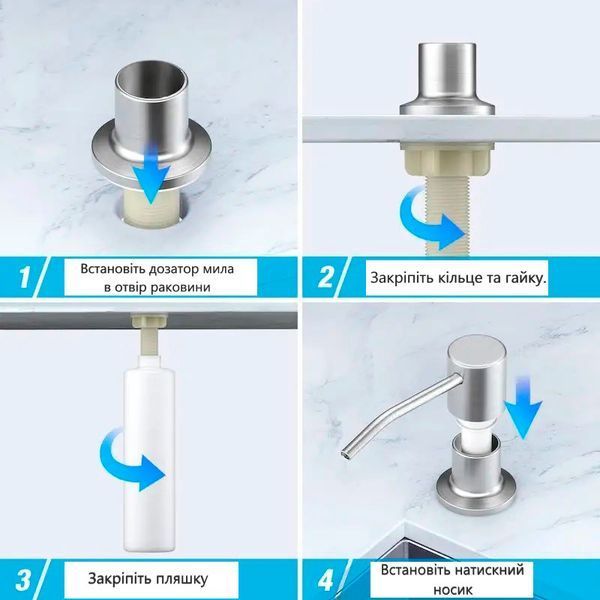 1
Встановіть дозатор мила в отвір раковини

2
Закріпіть кільце та гайку.

3
Закріпіть пляшку

4
Встановіть натискний носик